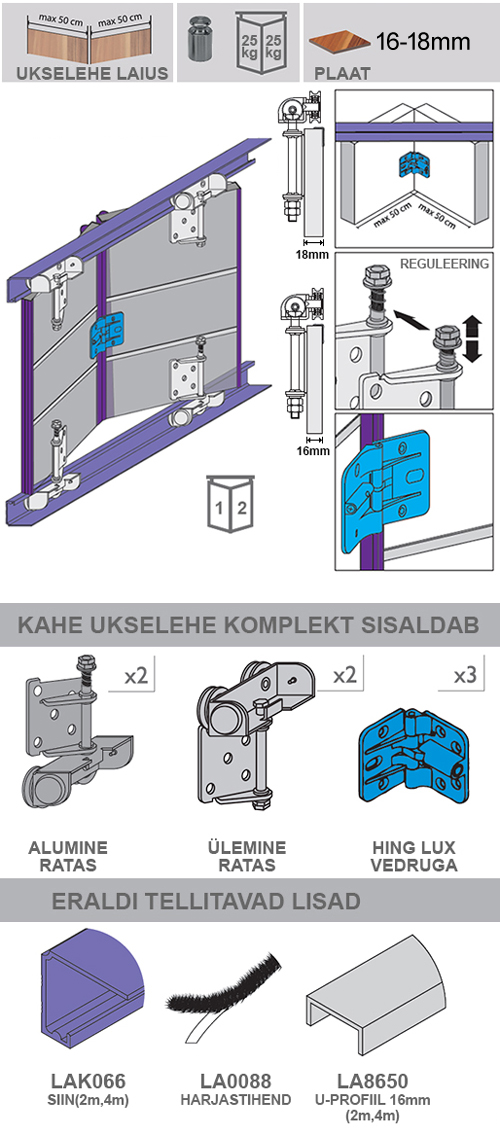 max 50 cm max 50 cm
UKSELEHE LAIUS
25 kg 25 kg
16-18mm
PLAAT

18mm
max 50 cm max 50 cm
REGULEERING
16mm
1 2

KAHE UKSELEHE KOMPLEKT SISALDAB
x2
x2
x3
ALUMINE RATAS
ÜLEMINE RATAS
HING LUX VEDRUGA

ERALDI TELLITAVAD LISAD
LAK066
SIIN(2m,4m)
LA0088
HARJASTIHEND
LA8650
U-PROFIIL 16mm (2m,4m)